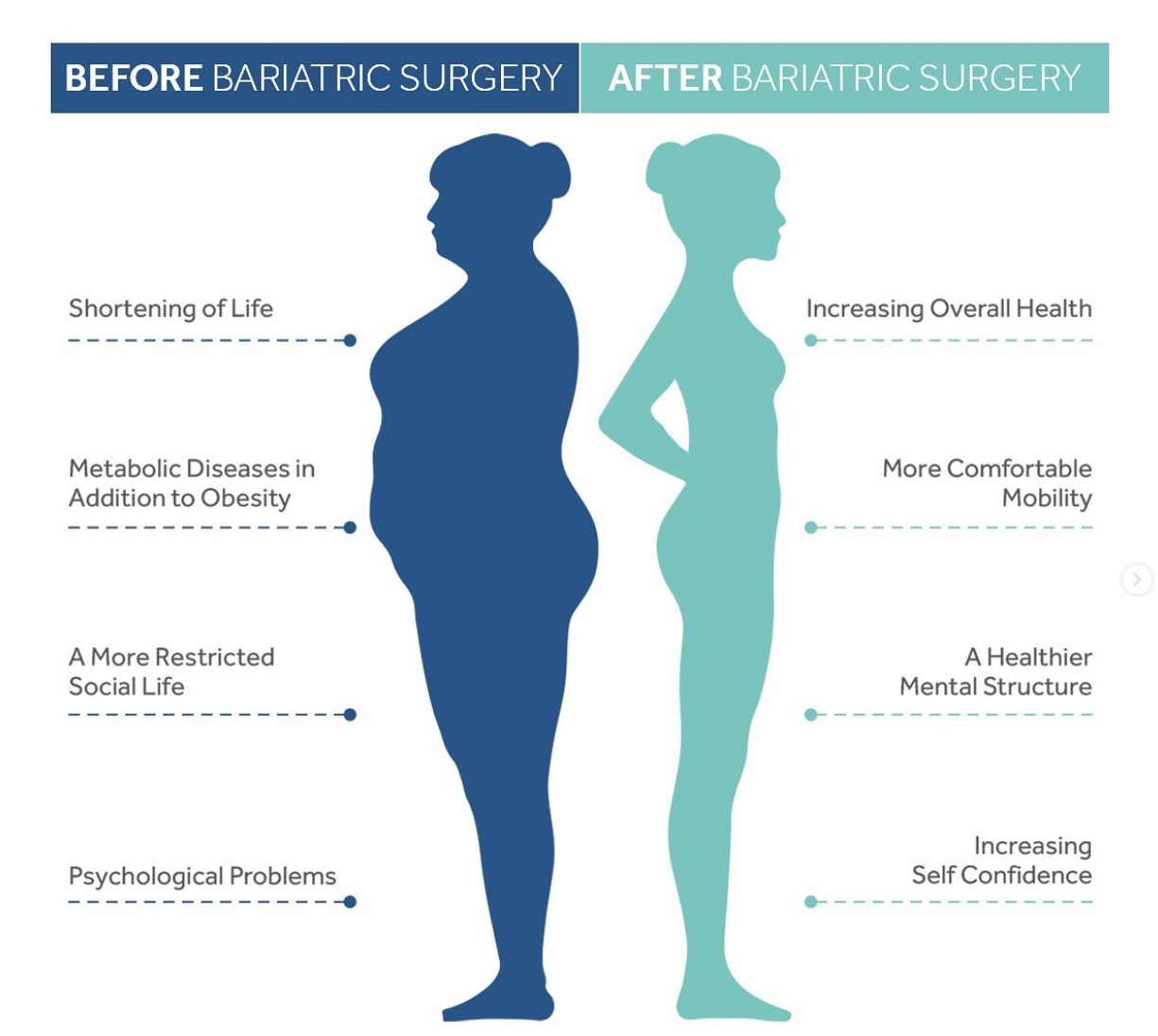 BEFORE BARIATRIC SURGERY

Shortening of Life

Metabolic Diseases in Addition to Obesity

A More Restricted Social Life

Psychological Problems

AFTER BARIATRIC SURGERY

Increasing Overall Health

More Comfortable Mobility

A Healthier Mental Structure

Increasing Self Confidence